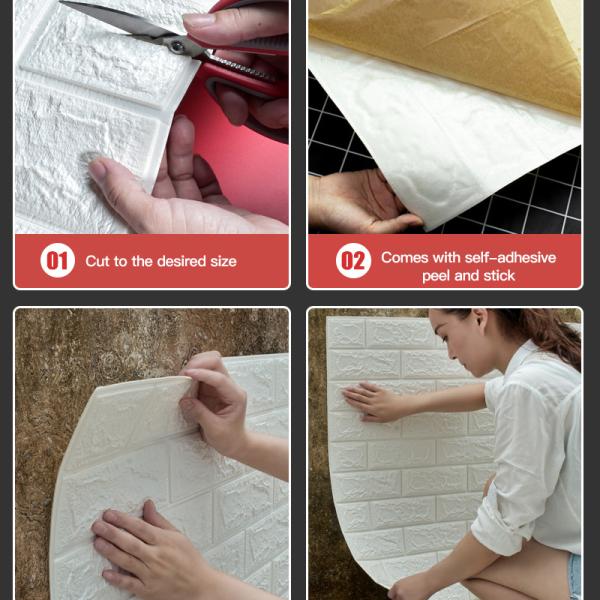 01 Cut to the desired size

02 Comes with self-adhesive peel and stick