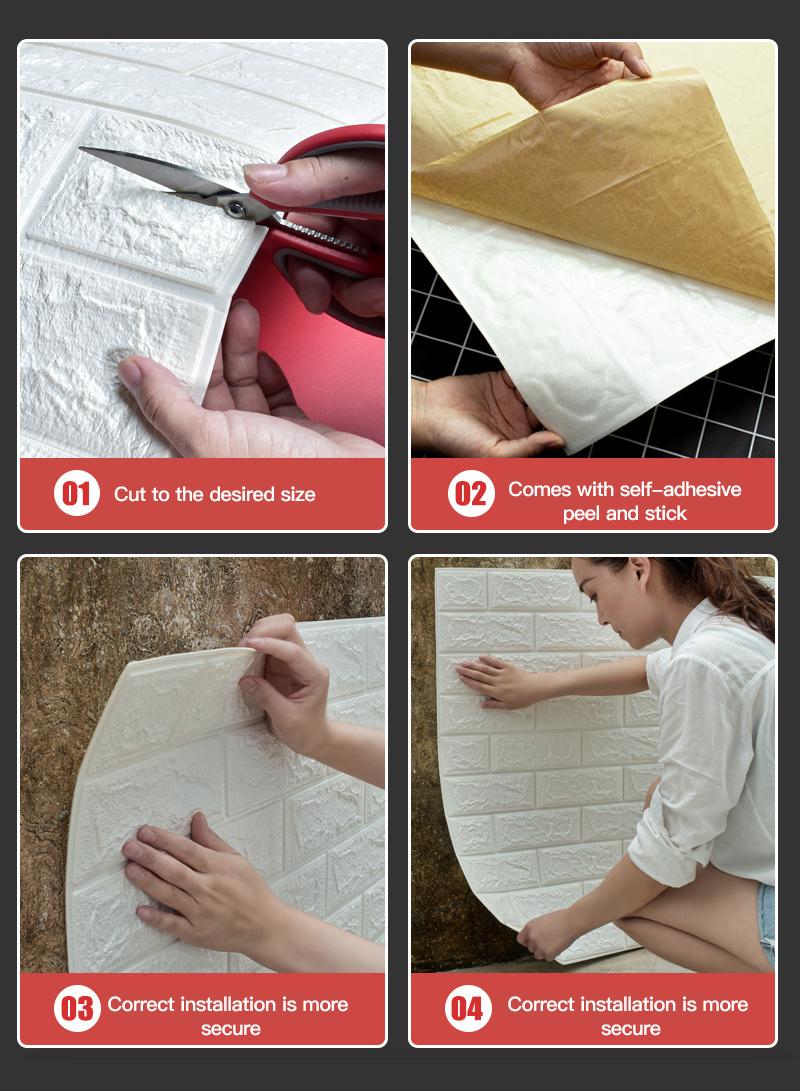 01 Cut to the desired size

02 Comes with self-adhesive peel and stick

03 Correct installation is more secure

04 Correct installation is more secure