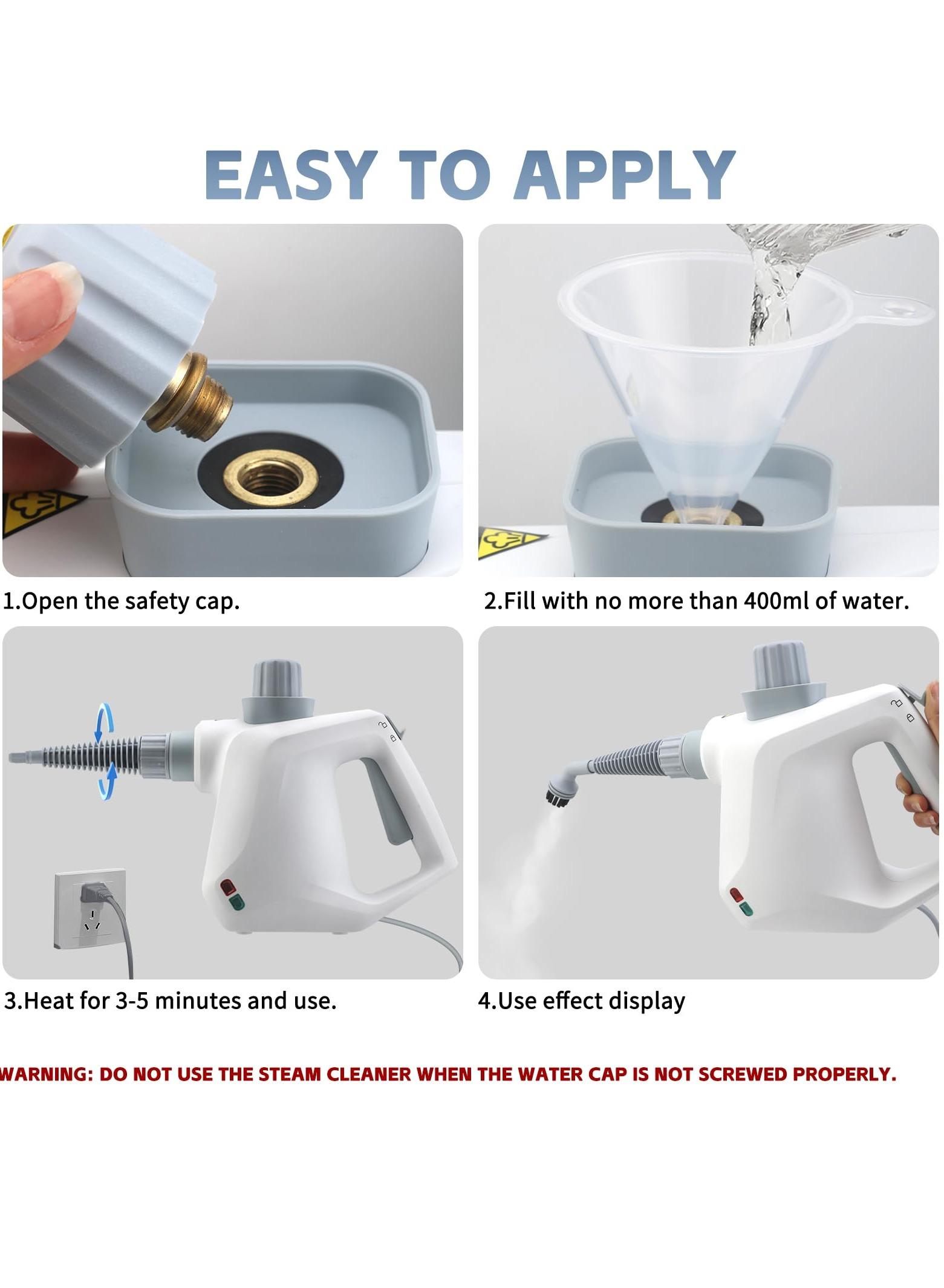 EASY TO APPLY

1.Open the safety cap.

2.Fill with no more than 400ml of water.

3.Heat for 3-5 minutes and use.

4.Use effect display

WARNING: DO NOT USE THE STEAM CLEANER WHEN THE WATER CAP IS NOT SCREWED PROPERLY.