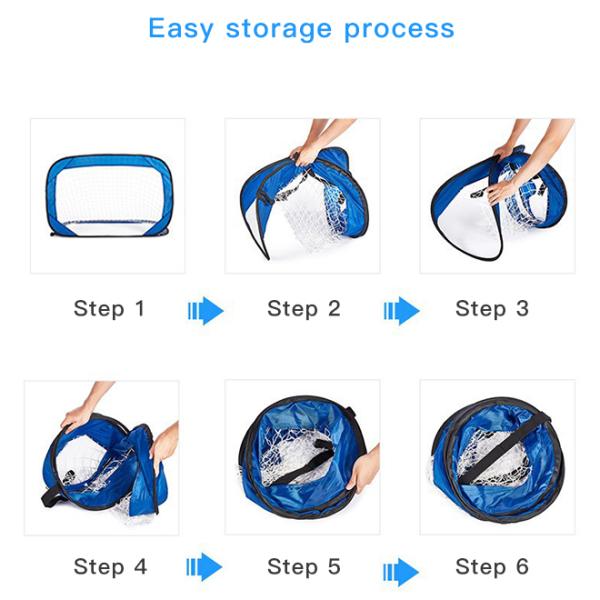 Easy storage process

Step 1

Step 2

Step 3

Step 4

Step 5

Step 6